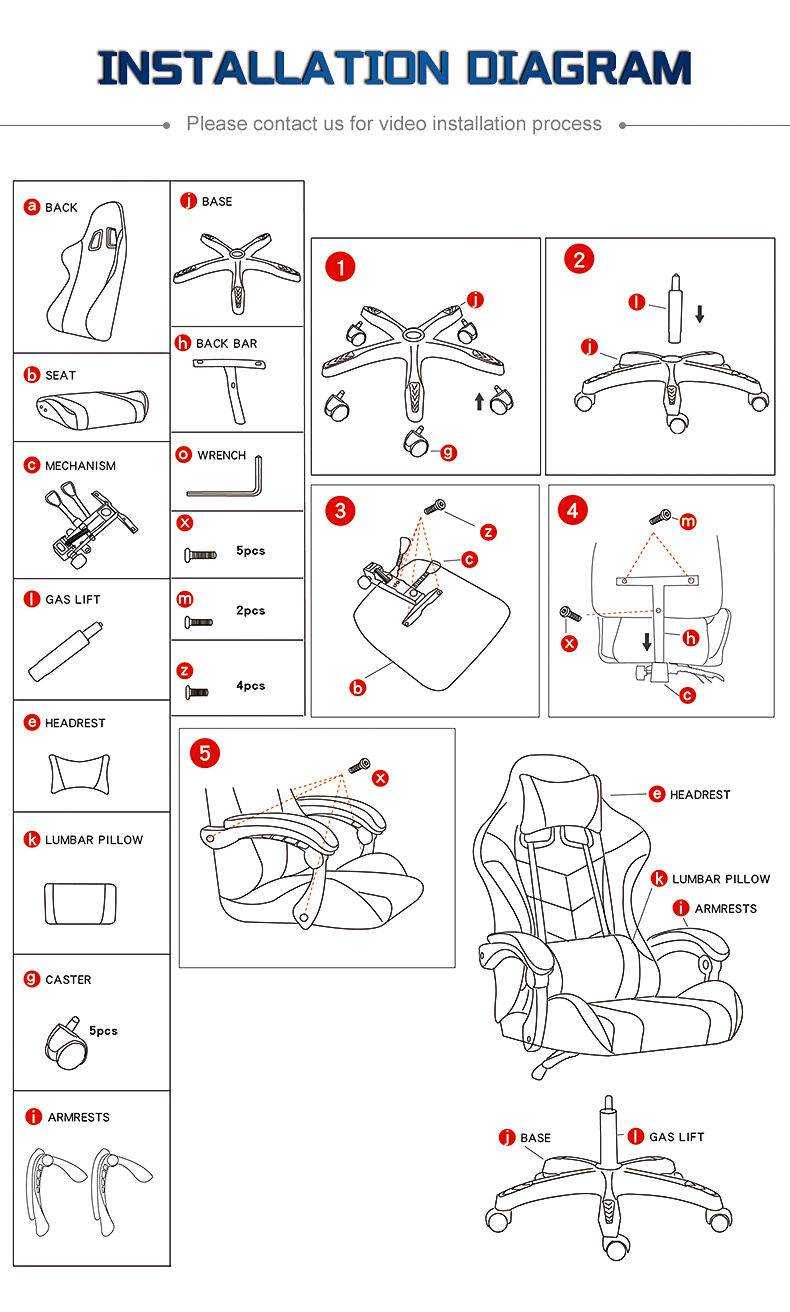 INSTALLATION DIAGRAM

Please contact us for video installation process

a BACK

b SEAT

c MECHANISM

l GAS LIFT

e HEADREST

k LUMBAR PILLOW

g CASTER

5pcs

i ARMRESTS

j BASE

h BACK BAR

o WRENCH

x

5pcs

m

2pcs

z

4pcs

1

j

g

2

l

j

3

z

c

b

4

m

x

h

c

5

x

e HEADREST

k LUMBAR PILLOW

i ARMRESTS

j BASE

l GAS LIFT