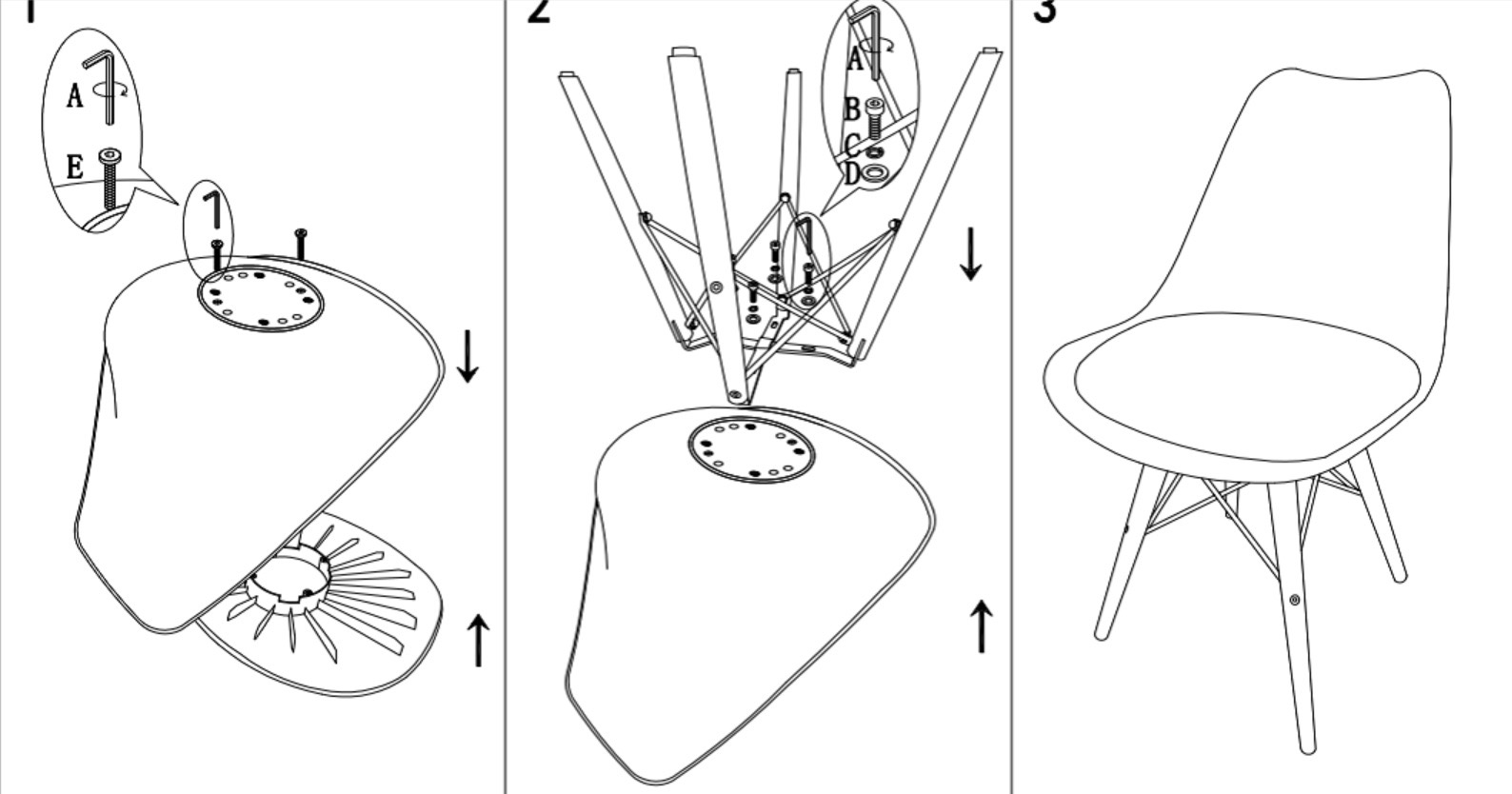 1

A

E

2

A

B

C

D

3